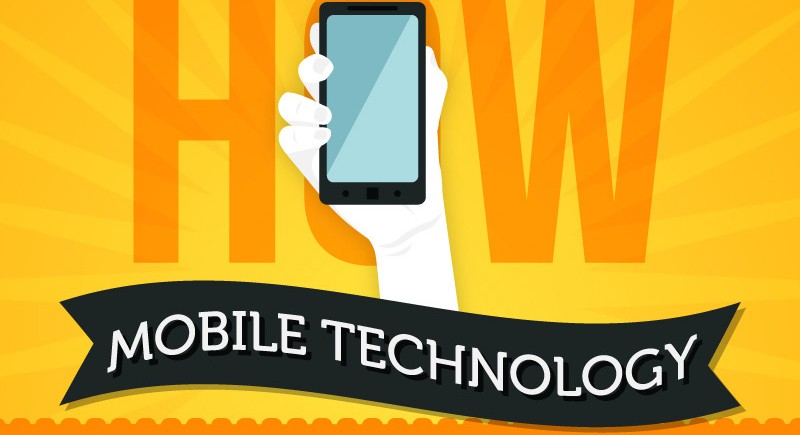 HOW

MOBILE TECHNOLOGY